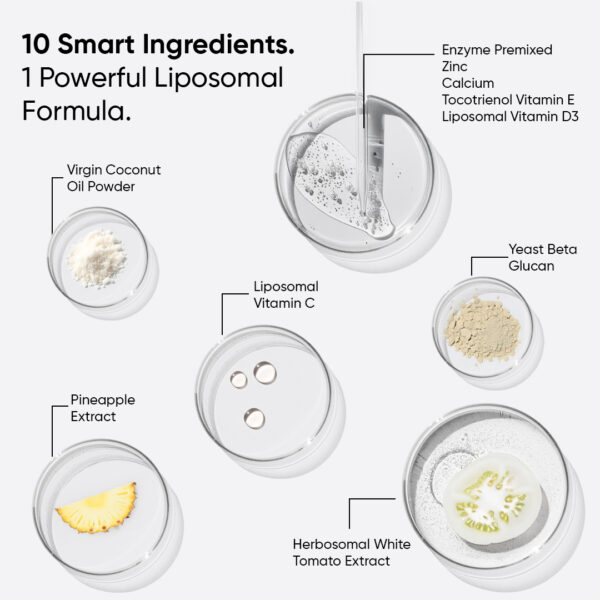 10 Smart Ingredients.
1 Powerful Liposomal Formula.

Enzyme Premixed
Zinc
Calcium
Tocotrienol Vitamin E
Liposomal Vitamin D3

Virgin Coconut
Oil Powder

Yeast Beta
Glucan

Liposomal
Vitamin C

Pineapple
Extract

Herbosomal White
Tomato Extract